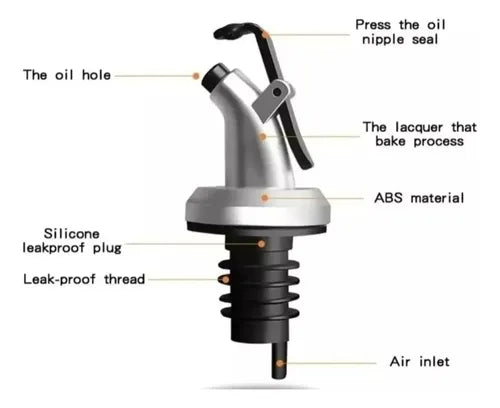 Press the oil nipple seal

The oil hole

The lacquer that bake process

ABS material

Silicone leakproof plug

Leak-proof thread

Air inlet